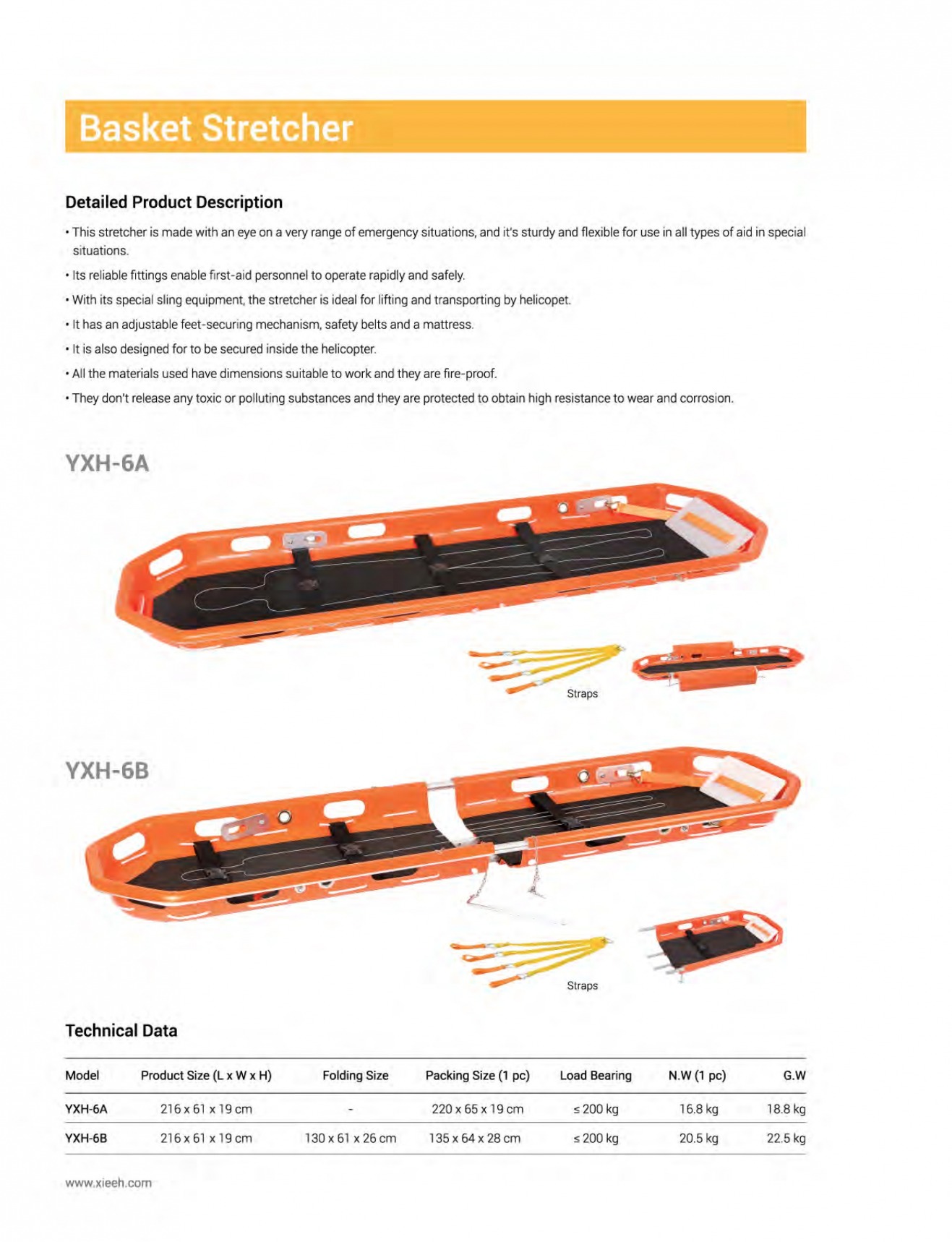 Basket Stretcher

Detailed Product Description

• This stretcher is made with an eye on a very range of emergency situations, and it's sturdy and flexible for use in all types of aid in special situations.

• Its reliable fittings enable first-aid personnel to operate rapidly and safely.

• With its special sling equipment, the stretcher is ideal for lifting and transporting by helicopet.

• It has an adjustable feet-securing mechanism, safety belts and a mattress.

• It is also designed for to be secured inside the helicopter.

• All the materials used have dimensions suitable to work and they are fire-proof.

• They don't release any toxic or polluting substances and they are protected to obtain high resistance to wear and corrosion.

YXH-6A

Straps

YXH-6B

Straps

Technical Data

| Model | Product Size (L x W x H) | Folding Size | Packing Size (1 pc) | Load Bearing | N.W (1 pc) | G.W |
|---|---|---|---|---|---|---|
| YXH-6A | 216 x 61 x 19 cm | - | 220 x 65 x 19 cm | ≤ 200 kg | 16.8 kg | 18.8 kg |
| YXH-6B | 216 x 61 x 19 cm | 130 x 61 x 26 cm | 135 x 64 x 28 cm | ≤ 200 kg | 20.5 kg | 22.5 kg |

www.xieeh.com